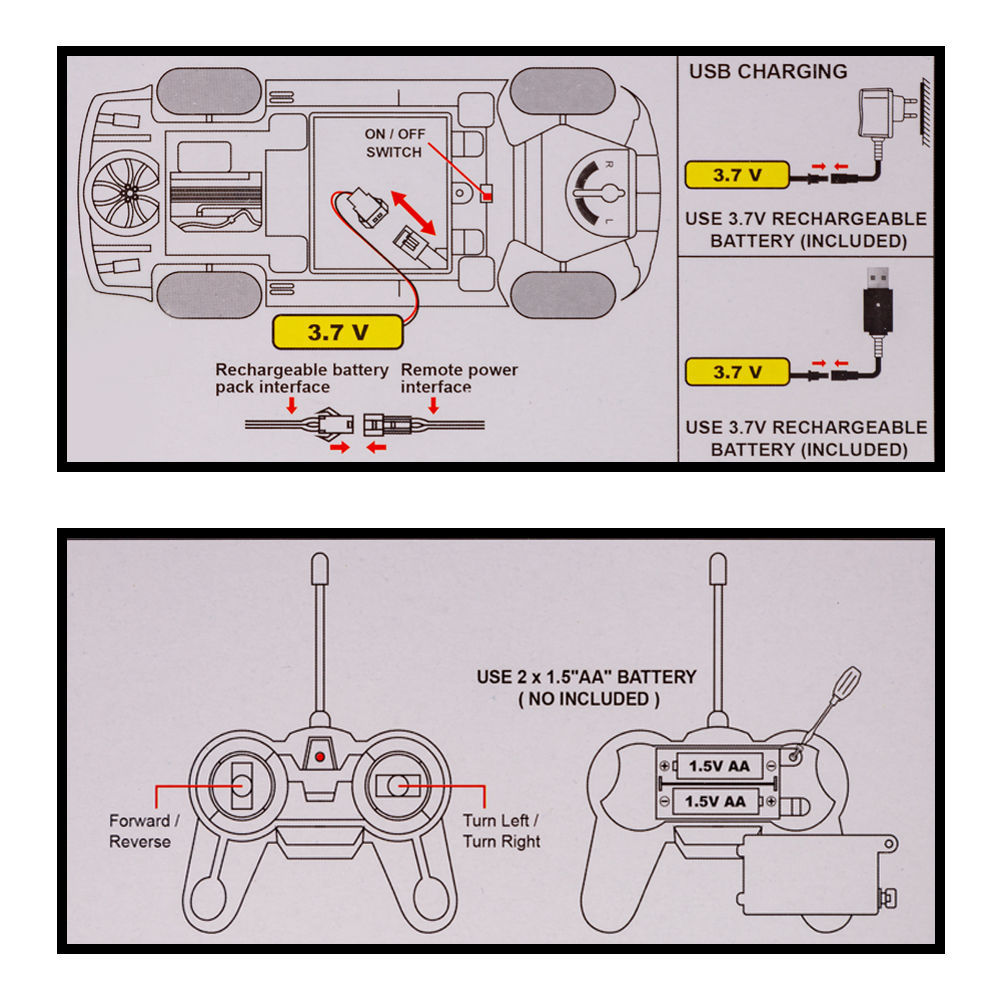 ON / OFF SWITCH

R

L

3.7 V

Rechargeable battery pack interface

Remote power interface

USB CHARGING

3.7 V

USE 3.7V RECHARGEABLE BATTERY (INCLUDED)

3.7 V

USE 3.7V RECHARGEABLE BATTERY (INCLUDED)

Forward / Reverse

Turn Left / Turn Right

USE 2 x 1.5"AA" BATTERY ( NO INCLUDED )

1.5V AA

1.5V AA