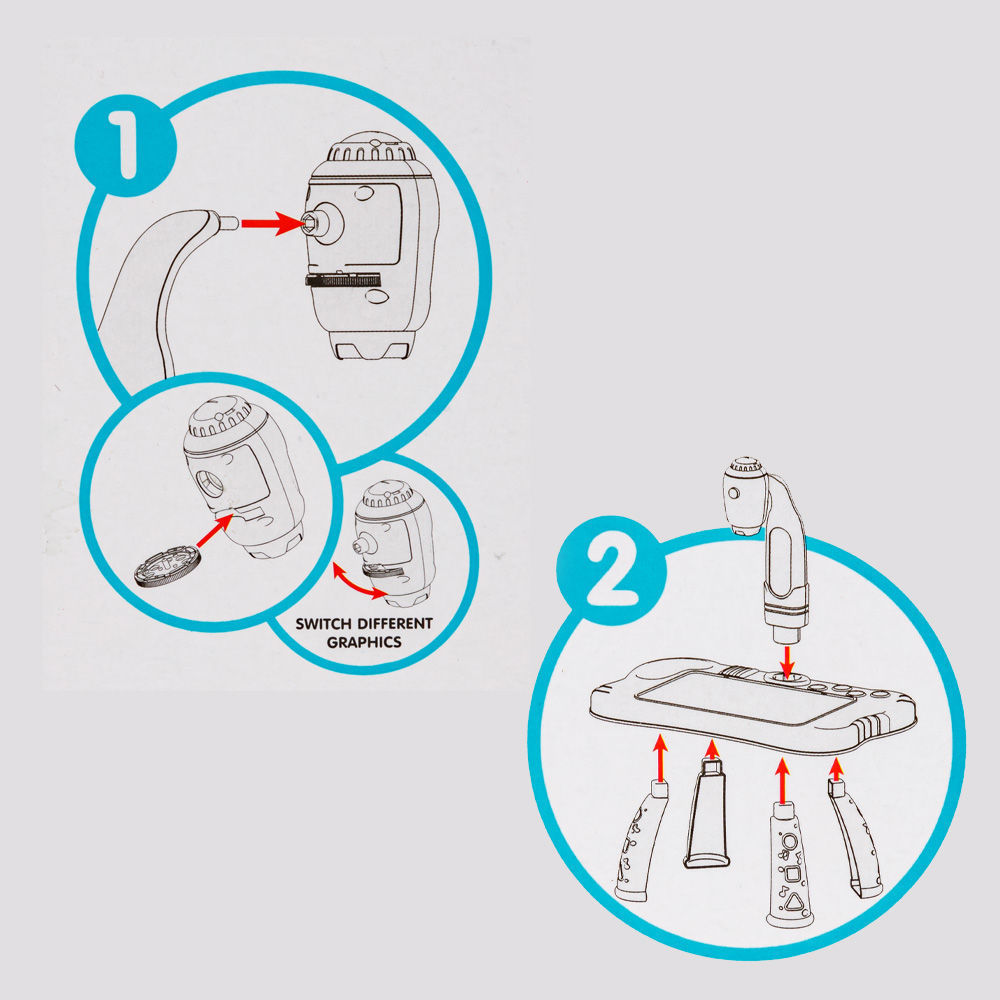 1

SWITCH DIFFERENT GRAPHICS

2